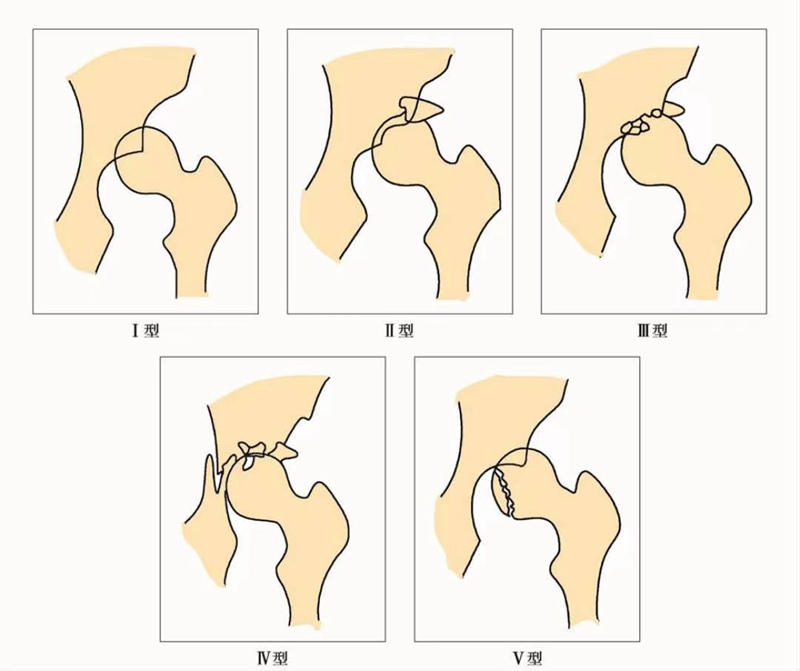 Ⅰ型

Ⅱ型

Ⅲ型

Ⅳ型

Ⅴ型