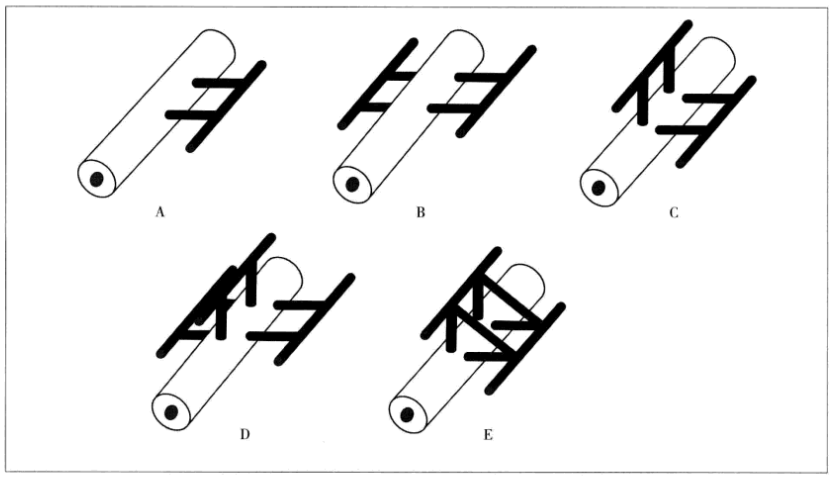 A

B

C

D

E