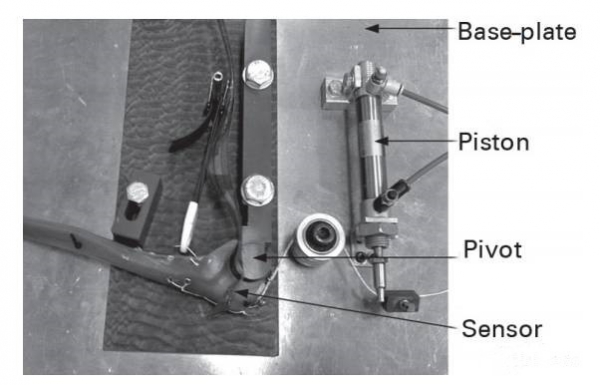 Base-plate

Piston

Pivot

Sensor